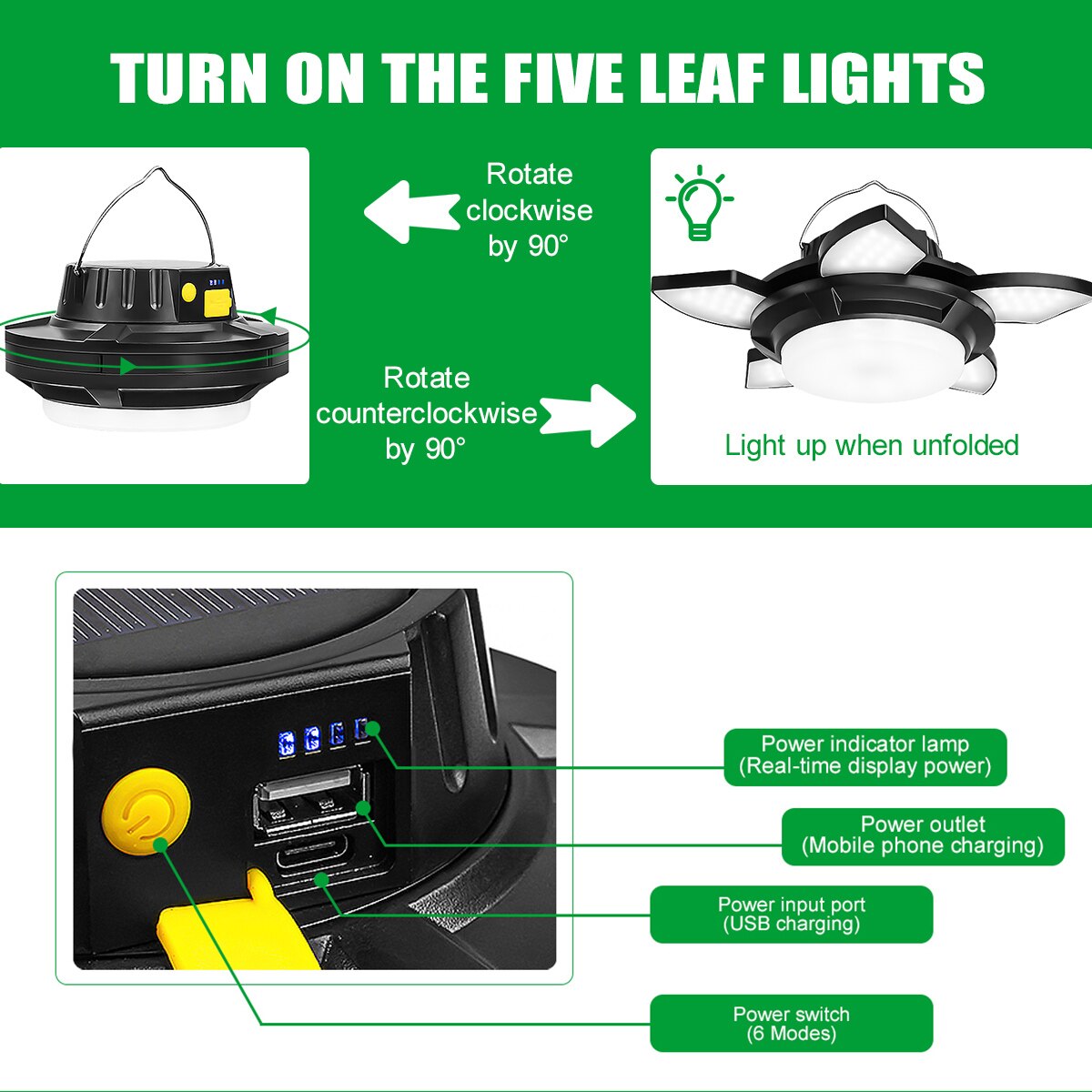 TURN ON THE FIVE LEAF LIGHTS

Rotate clockwise by 90°

Rotate counterclockwise by 90°

Light up when unfolded

Power indicator lamp
(Real-time display power)

Power outlet
(Mobile phone charging)

Power input port
(USB charging)

Power switch
(6 Modes)